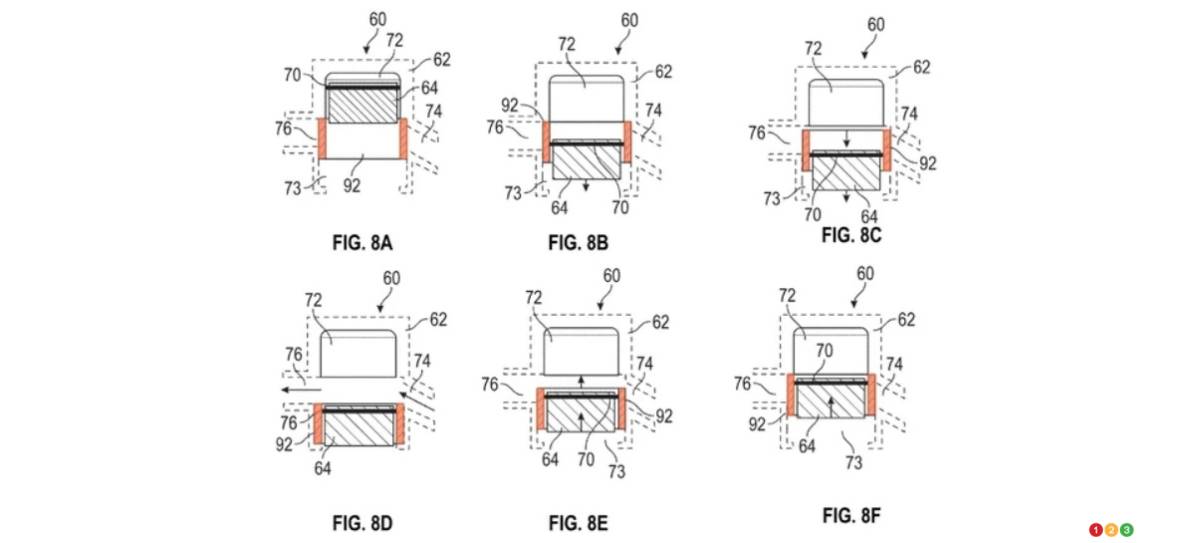 60
72
62
70
64
74
76
73
92

FIG. 8A

60
72
62
92
74
76
73
64
70

FIG. 8B

60
72
62
74
76
92
73
70
64

FIG. 8C

60
72
62
76
74
76
92
64

FIG. 8D

60
72
62
74
76
92
64
70
73

FIG. 8E

60
72
62
70
74
76
92
64
73

FIG. 8F

1 2 3